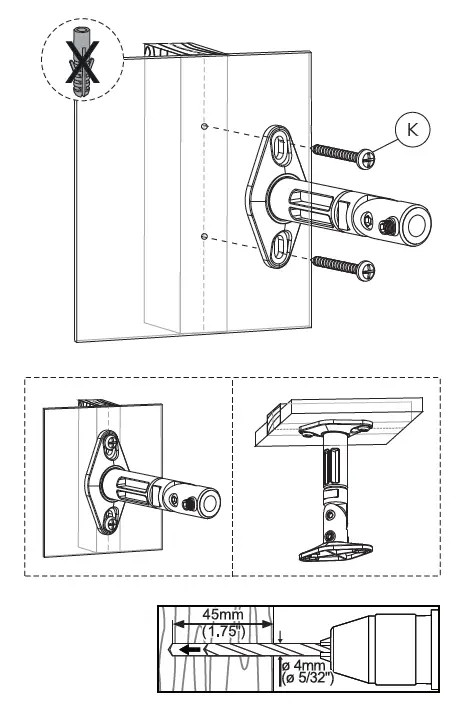 K

45mm
(1.75")

ø 4mm
(ø 5/32")