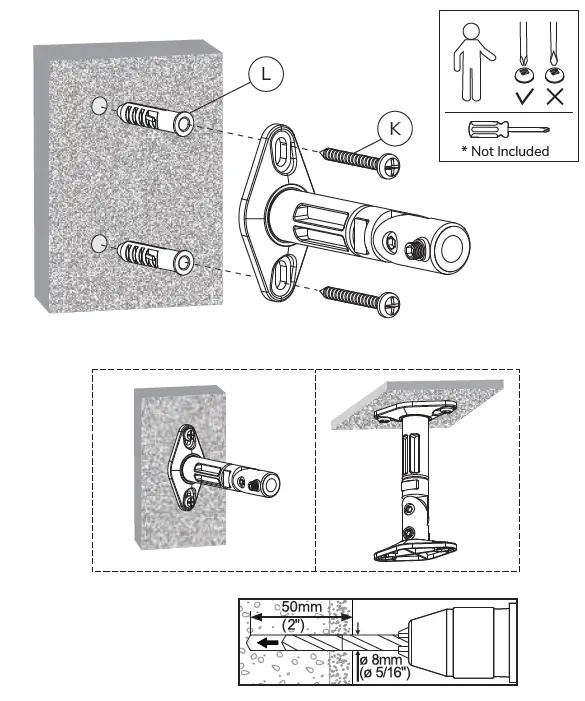 L

K

* Not Included

50mm
(2")

ø 8mm
(ø 5/16")