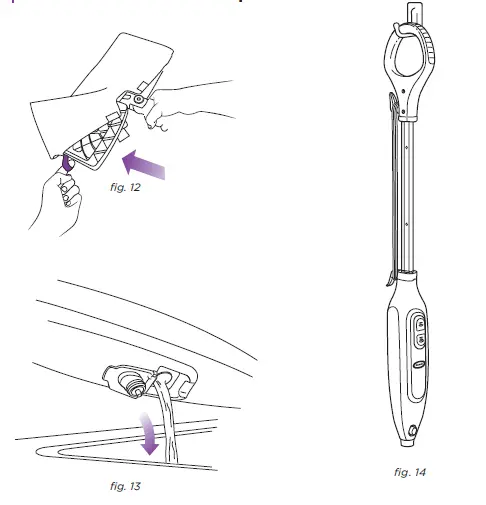 fig. 12

fig. 13

fig. 14