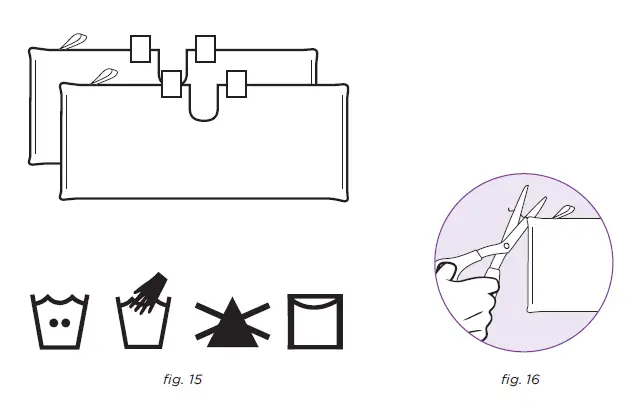 fig. 15

fig. 16