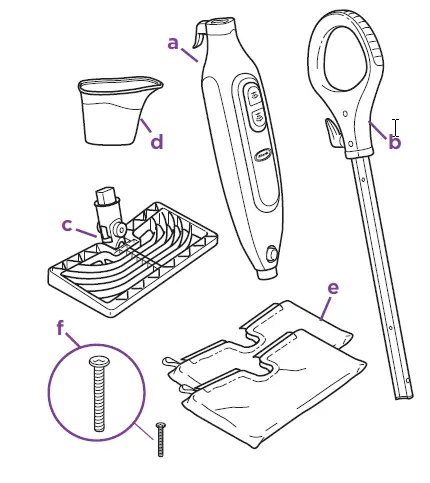 a
b
d
c
e
f