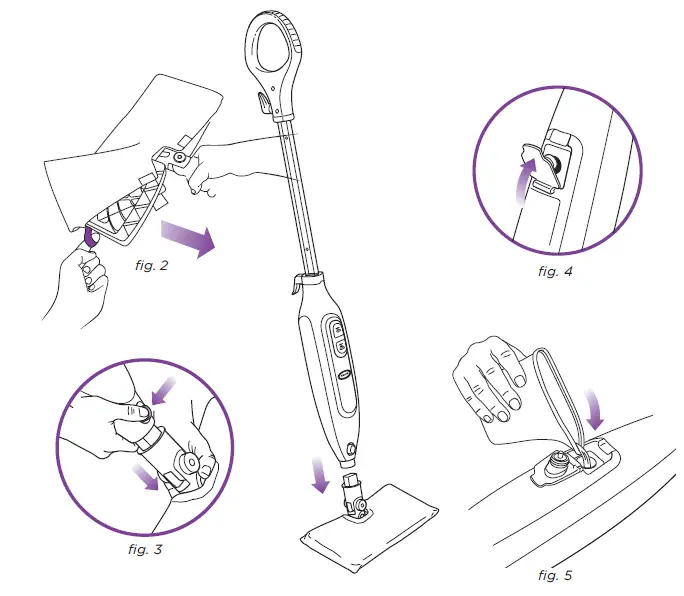 fig. 2

fig. 4

fig. 3

fig. 5