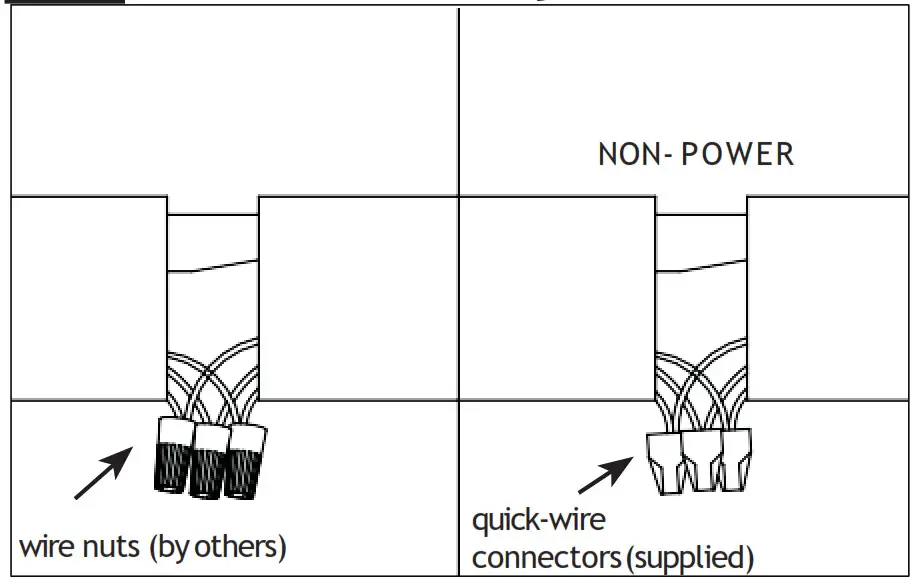 NON- POWER

wire nuts (by others)

quick-wire connectors (supplied)