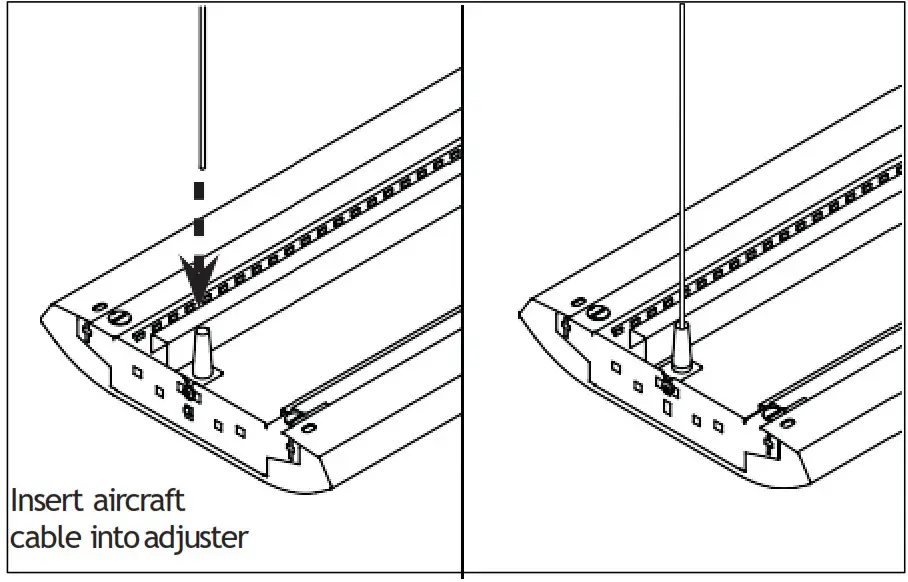 Insert aircraft cable into adjuster