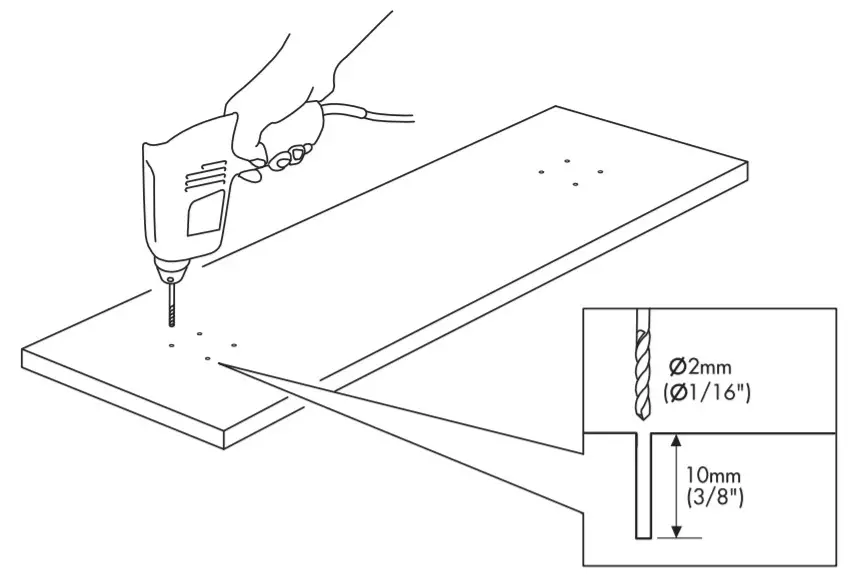 Ø2mm
(Ø1/16")

10mm
(3/8")