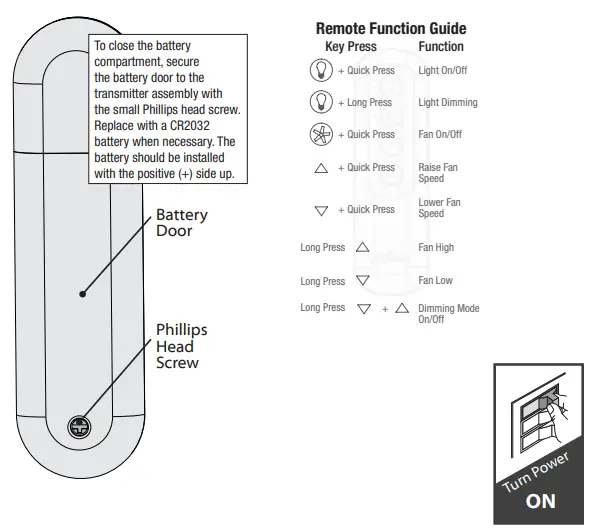 To close the battery compartment, secure the battery door to the transmitter assembly with the small Phillips head screw. Replace with a CR2032 battery when necessary. The battery should be installed with the positive (+) side up.

Battery Door

Phillips Head Screw

Remote Function Guide

| Key Press | Function |
|---|---|
| + Quick Press | Light On/Off |
| + Long Press | Light Dimming |
| + Quick Press | Fan On/Off |
| △ + Quick Press | Raise Fan Speed |
| ▽ + Quick Press | Lower Fan Speed |
| Long Press △ | Fan High |
| Long Press ▽ | Fan Low |
| Long Press ▽ + △ | Dimming Mode On/Off |

Turn Power ON