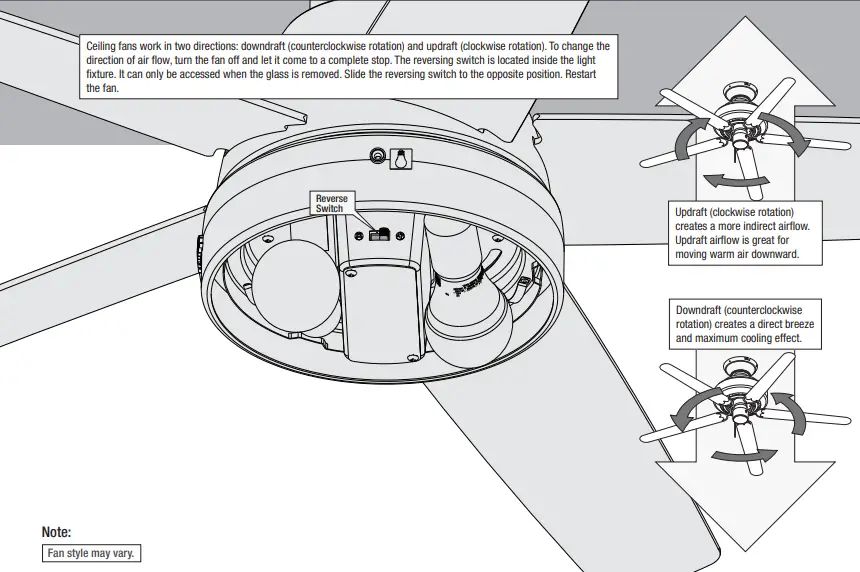 Ceiling fans work in two directions: downdraft (counterclockwise rotation) and updraft (clockwise rotation). To change the direction of air flow, turn the fan off and let it come to a complete stop. The reversing switch is located inside the light fixture. It can only be accessed when the glass is removed. Slide the reversing switch to the opposite position. Restart the fan.

Reverse Switch

Updraft (clockwise rotation) creates a more indirect airflow. Updraft airflow is great for moving warm air downward.

Downdraft (counterclockwise rotation) creates a direct breeze and maximum cooling effect.

Note:

Fan style may vary.