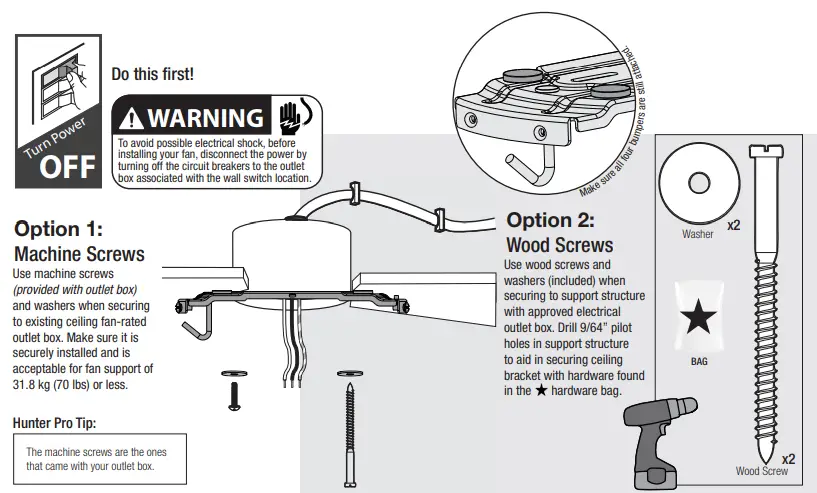 Turn Power OFF

Do this first!

WARNING

To avoid possible electrical shock, before installing your fan, disconnect the power by turning off the circuit breakers to the outlet box associated with the wall switch location.

Make sure all four bumpers are still attached

Option 1:
Machine Screws
Use machine screws (provided with outlet box) and washers when securing to existing ceiling fan-rated outlet box. Make sure it is securely installed and is acceptable for fan support of 31.8 kg (70 lbs) or less.

Hunter Pro Tip:

The machine screws are the ones that came with your outlet box.

Option 2:
Wood Screws
Use wood screws and washers (included) when securing to support structure with approved electrical outlet box. Drill 9/64" pilot holes in support structure to aid in securing ceiling bracket with hardware found in the ★ hardware bag.

Washer x2

BAG

x2
Wood Screw