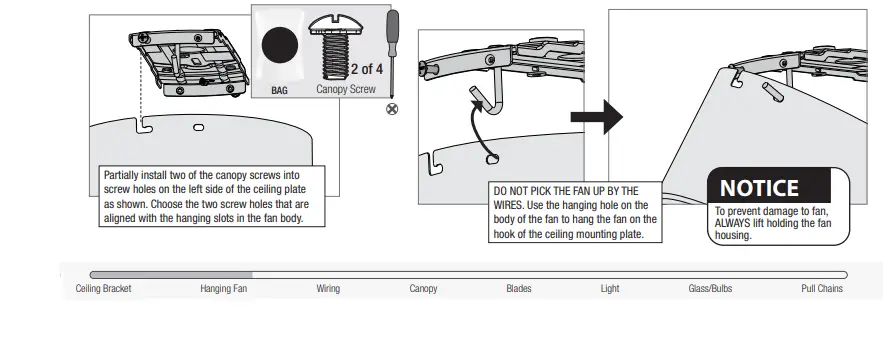 BAG

Canopy Screw

2 of 4

Partially install two of the canopy screws into screw holes on the left side of the ceiling plate as shown. Choose the two screw holes that are aligned with the hanging slots in the fan body.

DO NOT PICK THE FAN UP BY THE WIRES. Use the hanging hole on the body of the fan to hang the fan on the hook of the ceiling mounting plate.

NOTICE

To prevent damage to fan, ALWAYS lift holding the fan housing.

Ceiling Bracket Hanging Fan Wiring Canopy Blades Light Glass/Bulbs Pull Chains