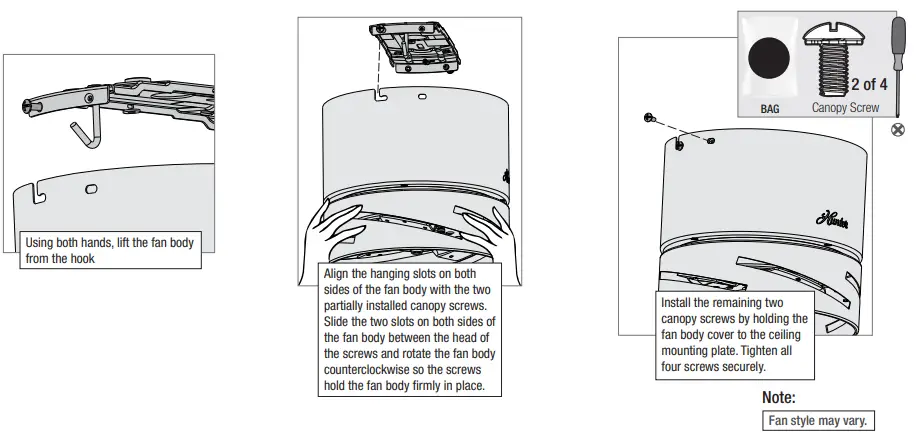 Using both hands, lift the fan body from the hook

Align the hanging slots on both sides of the fan body with the two partially installed canopy screws. Slide the two slots on both sides of the fan body between the head of the screws and rotate the fan body counterclockwise so the screws hold the fan body firmly in place.

BAG

2 of 4

Canopy Screw

Hunter

Install the remaining two canopy screws by holding the fan body cover to the ceiling mounting plate. Tighten all four screws securely.

Note:

Fan style may vary.