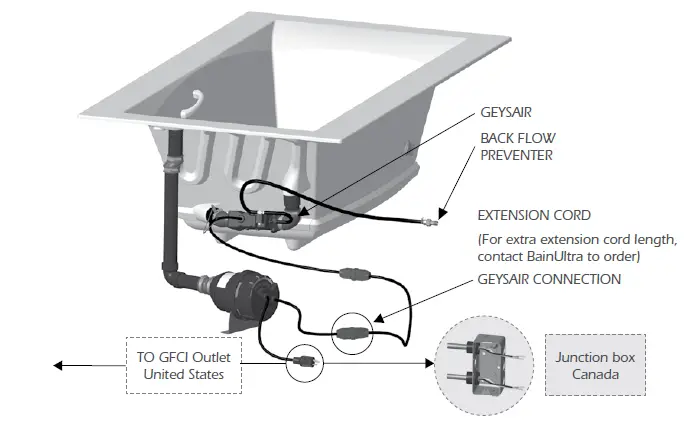 GEYSAIR

BACK FLOW PREVENTER

EXTENSION CORD

(For extra extension cord length, contact BainUltra to order)

GEYSAIR CONNECTION

TO GFCI Outlet United States

Junction box Canada