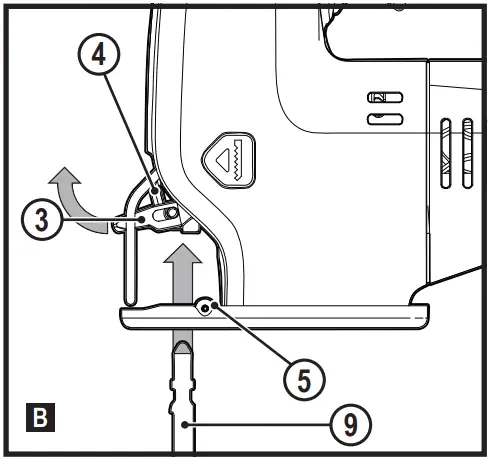 4
3
5
B
9