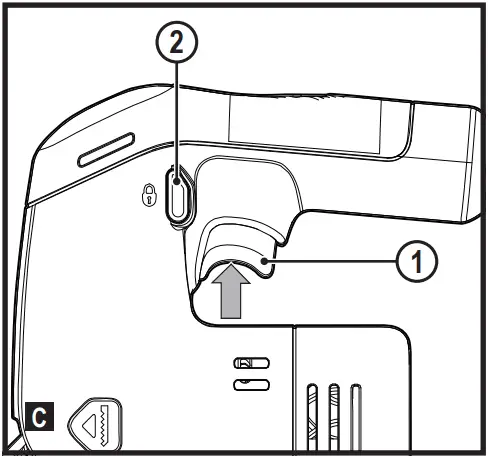 2
1
C