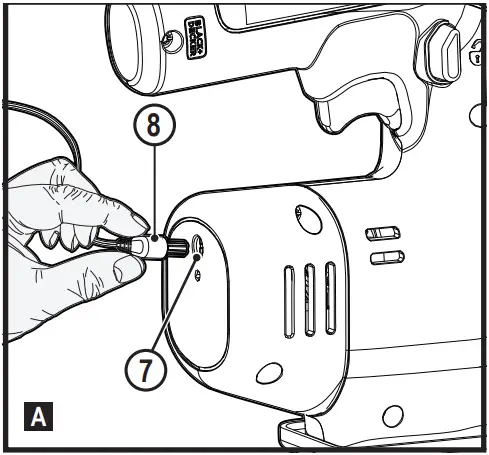 BLACK+DECKER

8

7

A