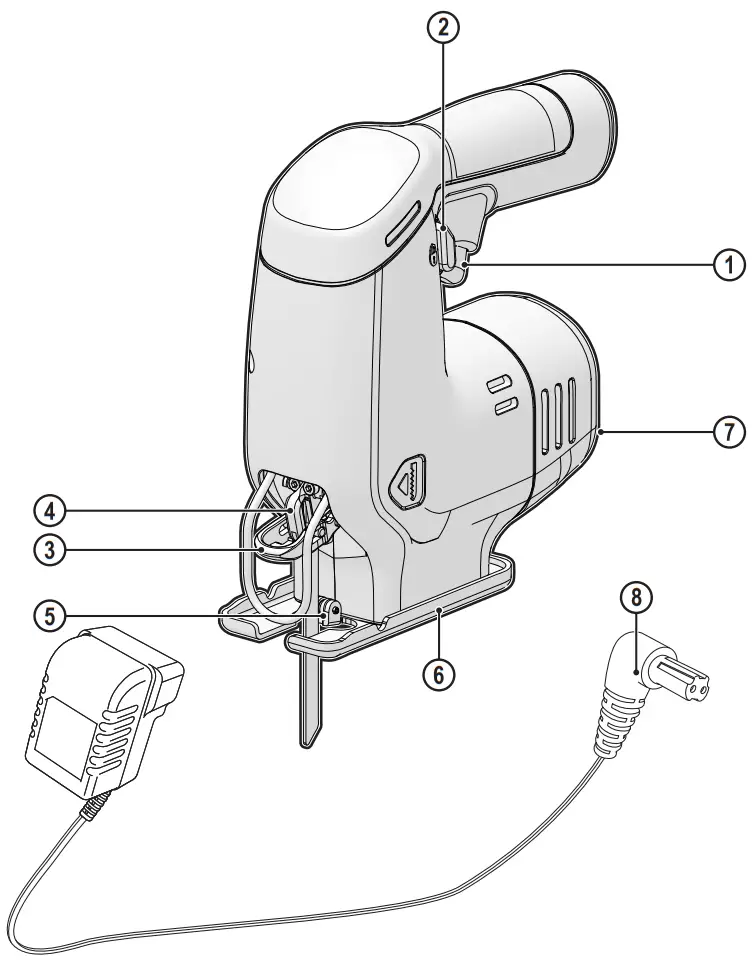 2
1
7
4
3
5
6
8