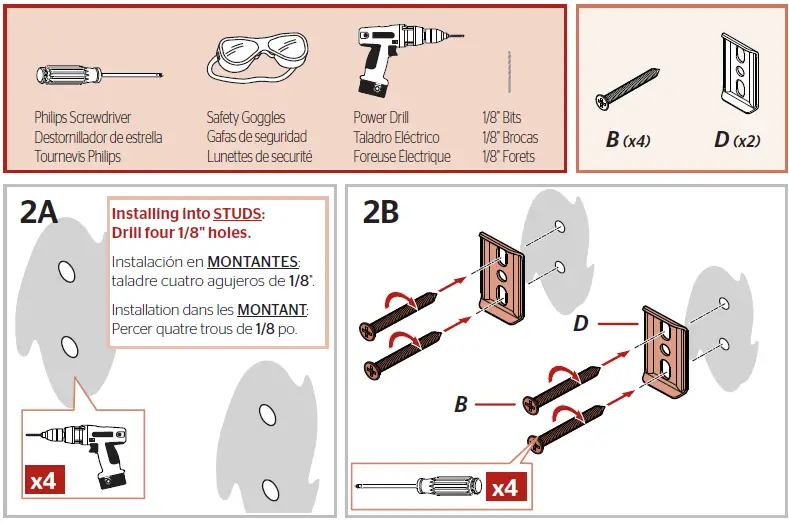 Philips Screwdriver
Destornillador de estrella
Tournevis Philips

Safety Goggles
Gafas de seguridad
Lunettes de securité

Power Drill
Taladro Eléctrico
Foreuse Electrique

1/8" Bits
1/8" Brocas
1/8" Forets

B (x4)

D (x2)

2A

Installing into STUDS:
Drill four 1/8" holes.

Instalación en MONTANTES:
taladre cuatro agujeros de 1/8".

Installation dans les MONTANT:
Percer quatre trous de 1/8 po.

x4

2B

D

B

x4