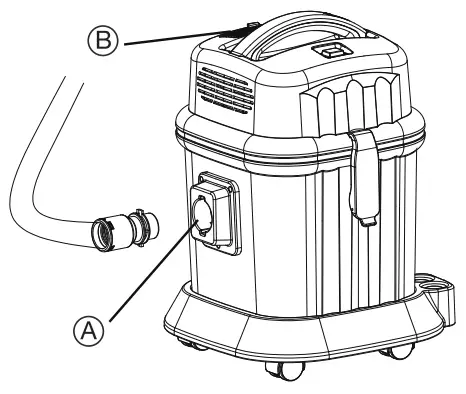 B

A