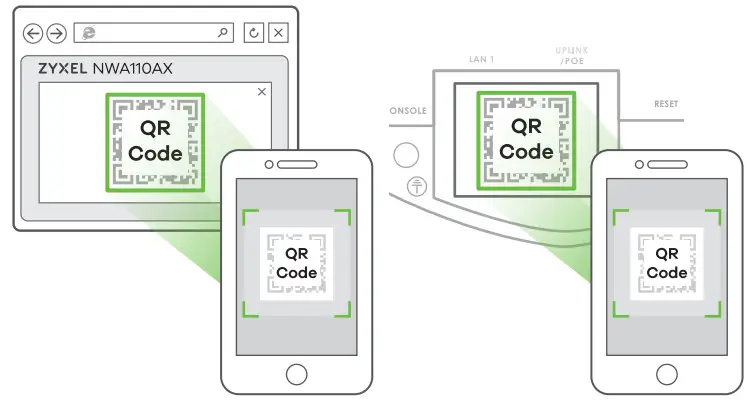 ZYXEL NWA110AX

QR Code

QR Code

LAN 1

UPLINK /POE

ONSOLE

RESET

QR Code

QR Code