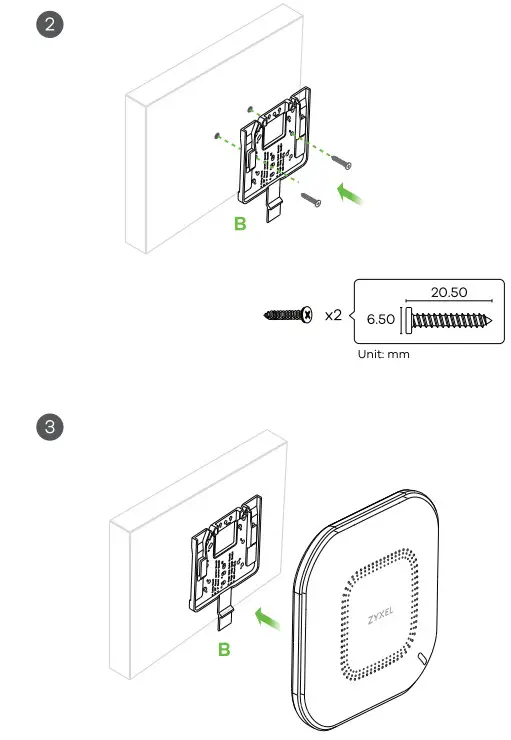 2

B

x2

20.50

6.50

Unit: mm

3

B

ZYXEL