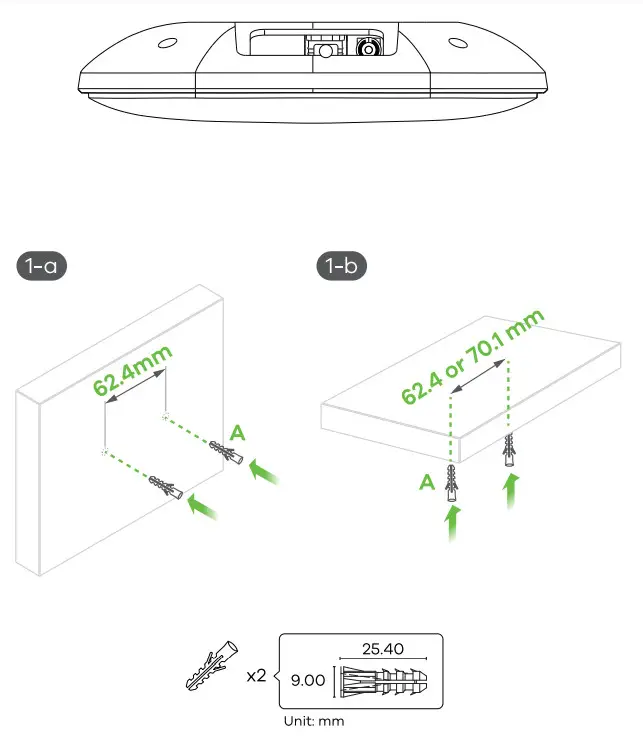 1-a

62.4mm

A

1-b

62.4 or 70.1 mm

A

x2

25.40

9.00

Unit: mm