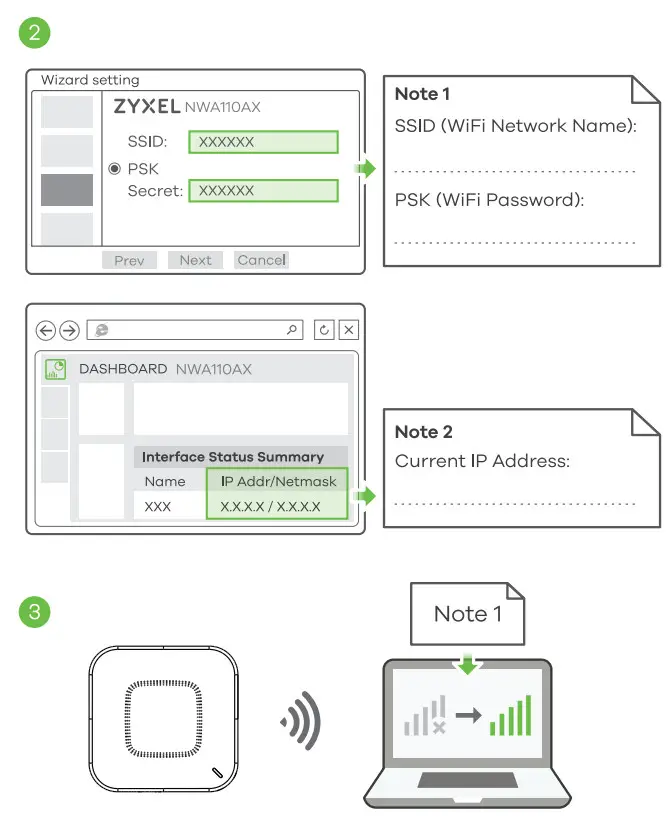 2

Wizard setting

ZYXEL NWA110AX

SSID: XXXXXX

PSK

Secret: XXXXXX

Prev Next Cancel

Note 1

SSID (WiFi Network Name):

PSK (WiFi Password):

DASHBOARD NWA110AX

Interface Status Summary

| Name | IP Addr/Netmask |
|---|---|
| XXX | X.X.X.X / X.X.X.X |

Note 2

Current IP Address:

3

Note 1