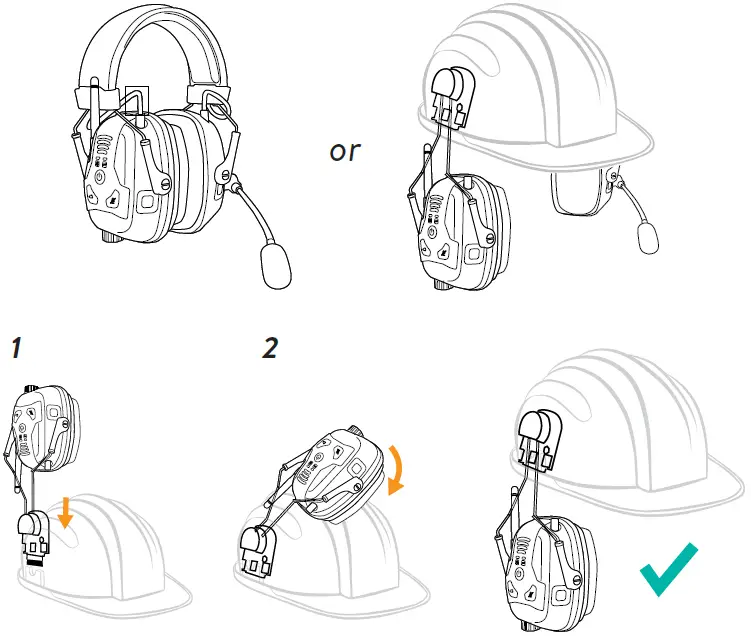 or

1

2