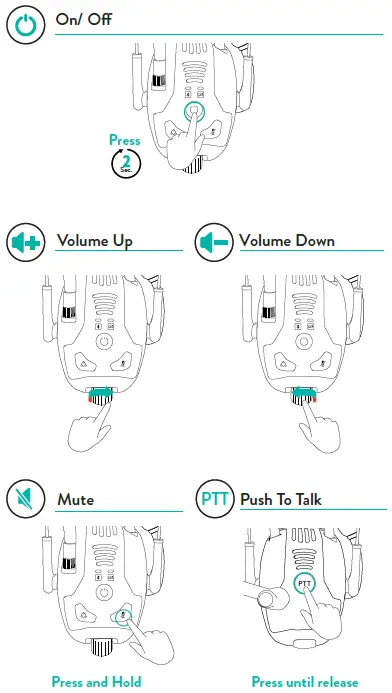 On/ Off

Press
2
Sec.

Volume Up

Volume Down

Mute

PTT Push To Talk

PTT

Press and Hold

Press until release