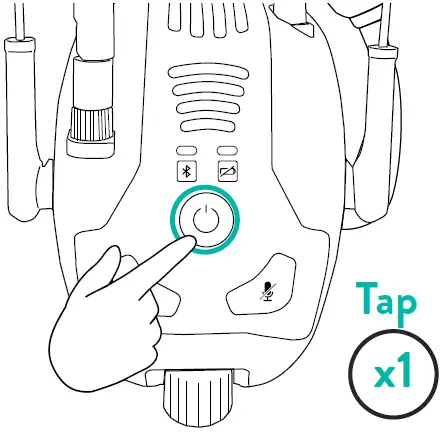 Tap
x1