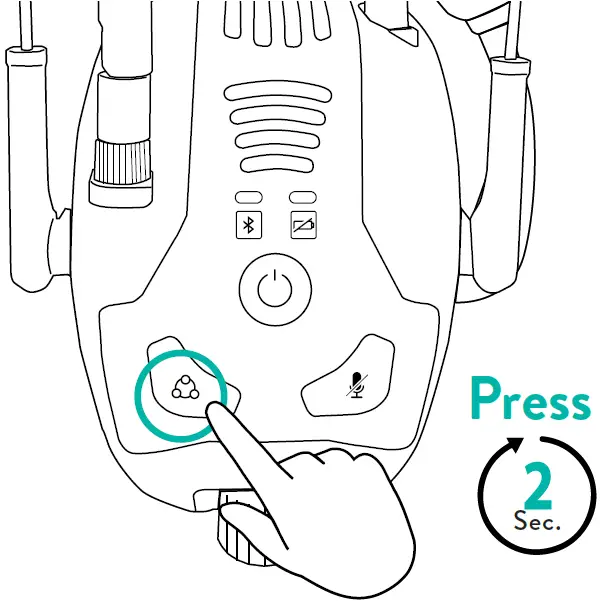 Press
2
Sec.