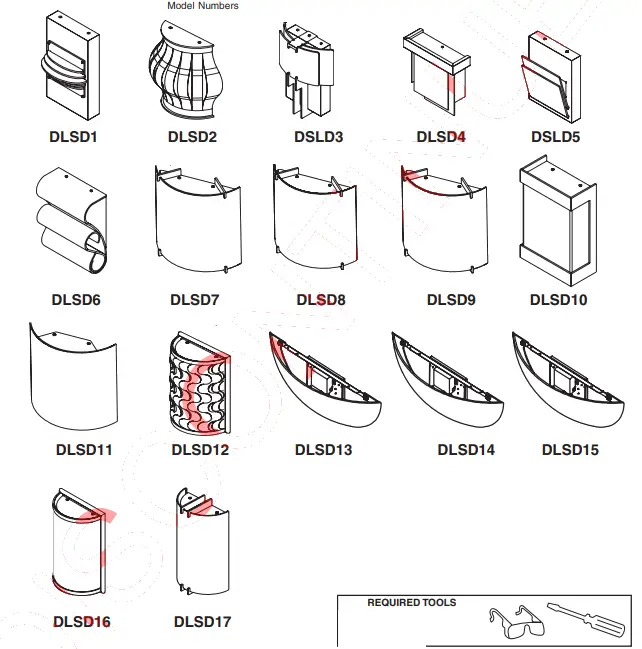 Model Numbers

DLSD1 DLSD2 DSLD3 DLSD4 DSLD5

DLSD6 DLSD7 DLSD8 DLSD9 DLSD10

DLSD11 DLSD12 DLSD13 DLSD14 DLSD15

DLSD16 DLSD17

REQUIRED TOOLS