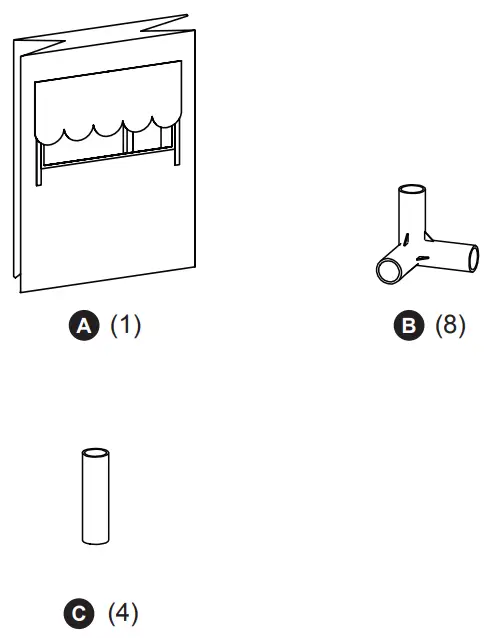 A (1)

B (8)

C (4)