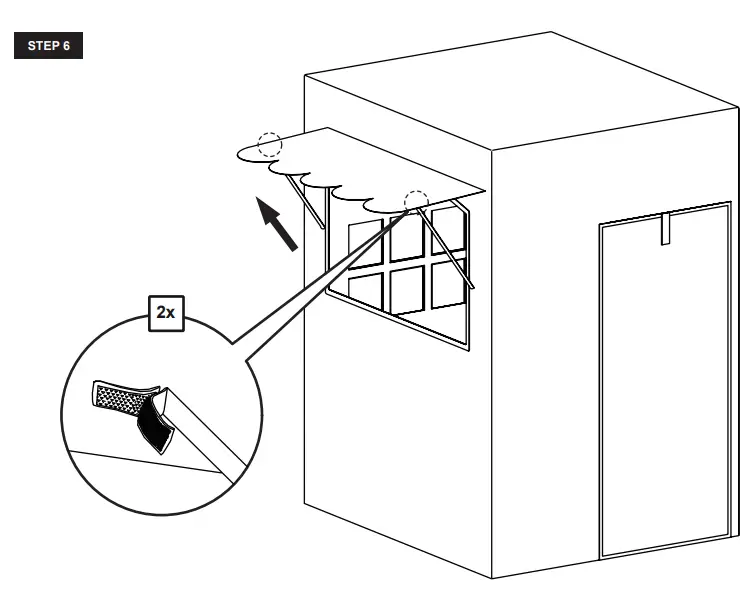 STEP 6

2x