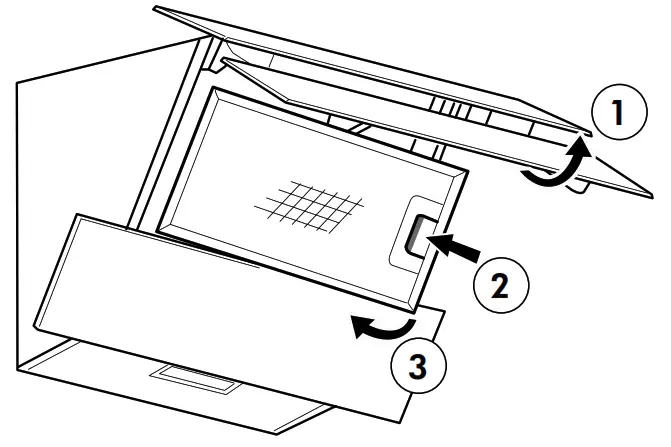 1
2
3