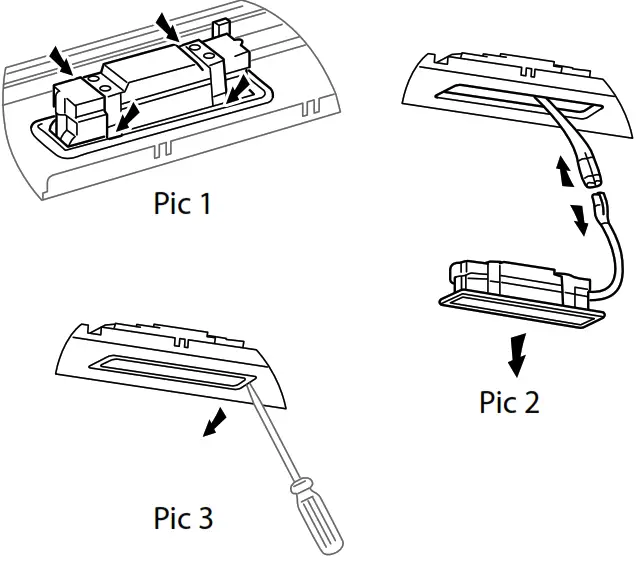 Pic 1

Pic 2

Pic 3