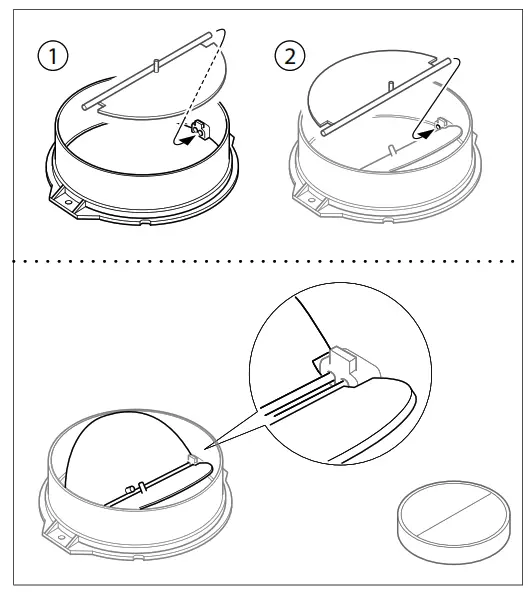 1

2