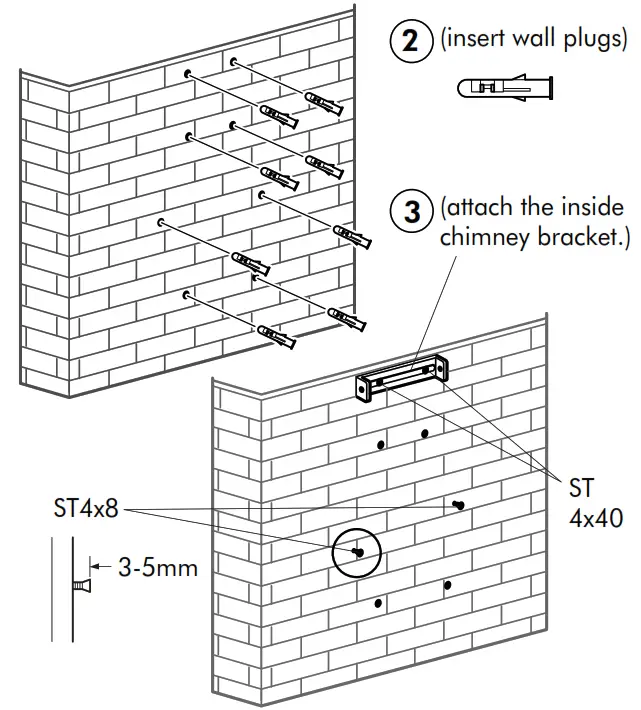 2 (insert wall plugs)

3 (attach the inside chimney bracket.)

ST 4x40

ST4x8

3-5mm