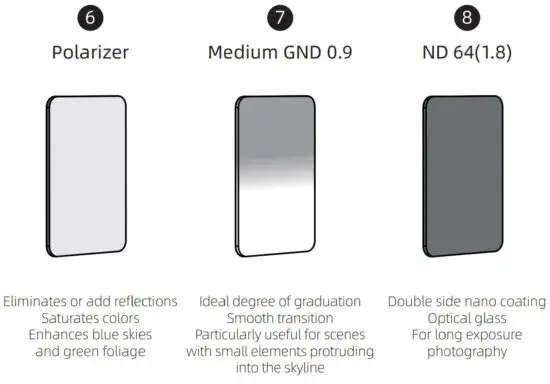 6
Polarizer

Eliminates or add reflections
Saturates colors
Enhances blue skies
and green foliage

7
Medium GND 0.9

Ideal degree of graduation
Smooth transition
Particularly useful for scenes
with small elements protruding
into the skyline

8
ND 64(1.8)

Double side nano coating
Optical glass
For long exposure
photography