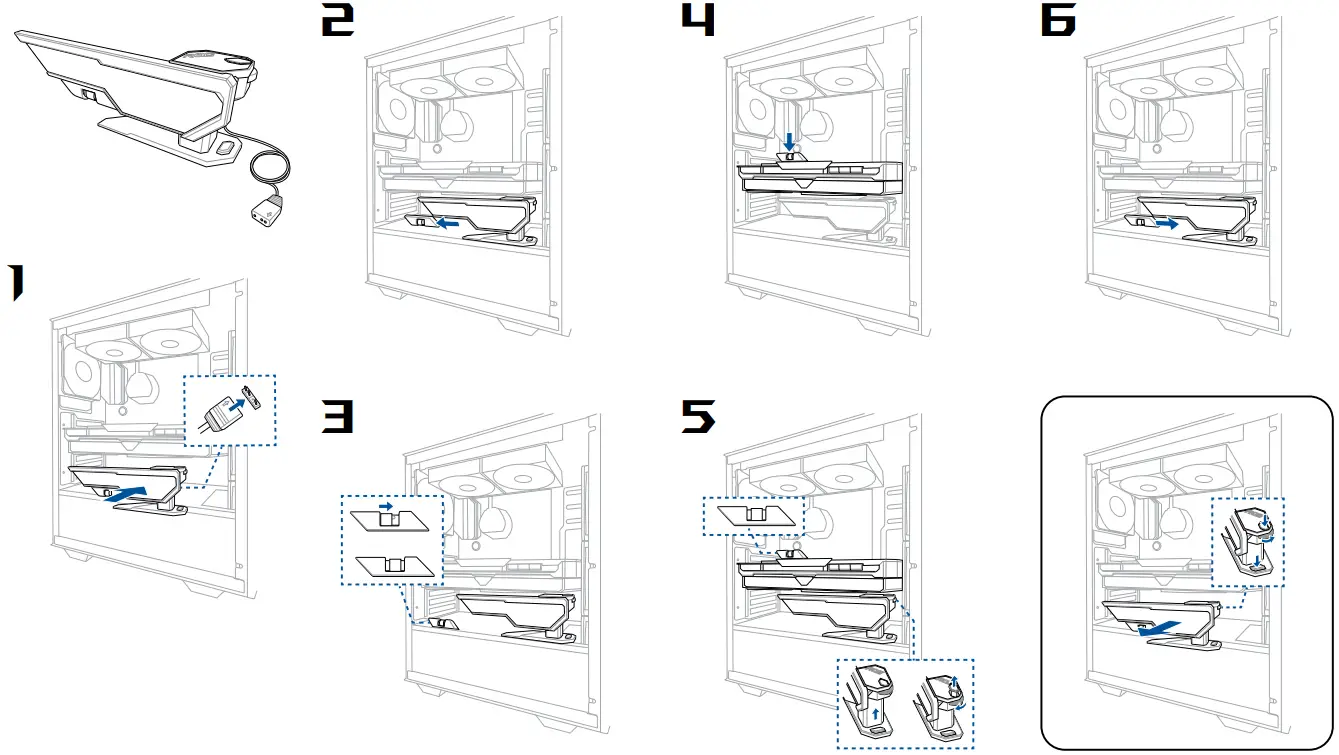 1

2

3

4

5

6