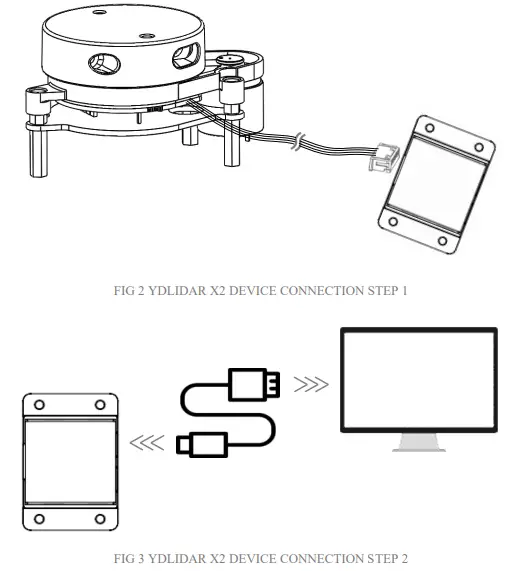 FIG 2 YDLIDAR X2 DEVICE CONNECTION STEP 1

FIG 3 YDLIDAR X2 DEVICE CONNECTION STEP 2