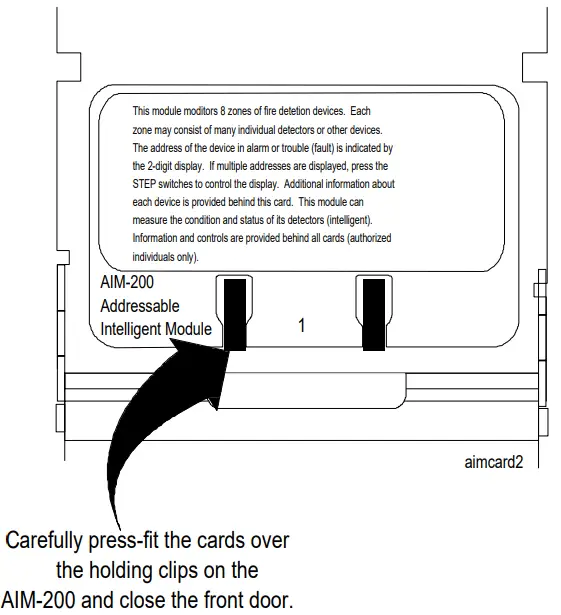 This module moditors 8 zones of fire detetion devices. Each zone may consist of many individual detectors or other devices. The address of the device in alarm or trouble (fault) is indicated by the 2-digit display. If multiple addresses are displayed, press the STEP switches to control the display. Additional information about each device is provided behind this card. This module can measure the condition and status of its detectors (intelligent). Information and controls are provided behind all cards (authorized individuals only).

AIM-200
Addressable
Intelligent Module

1

aimcard2

Carefully press-fit the cards over the holding clips on the AIM-200 and close the front door.