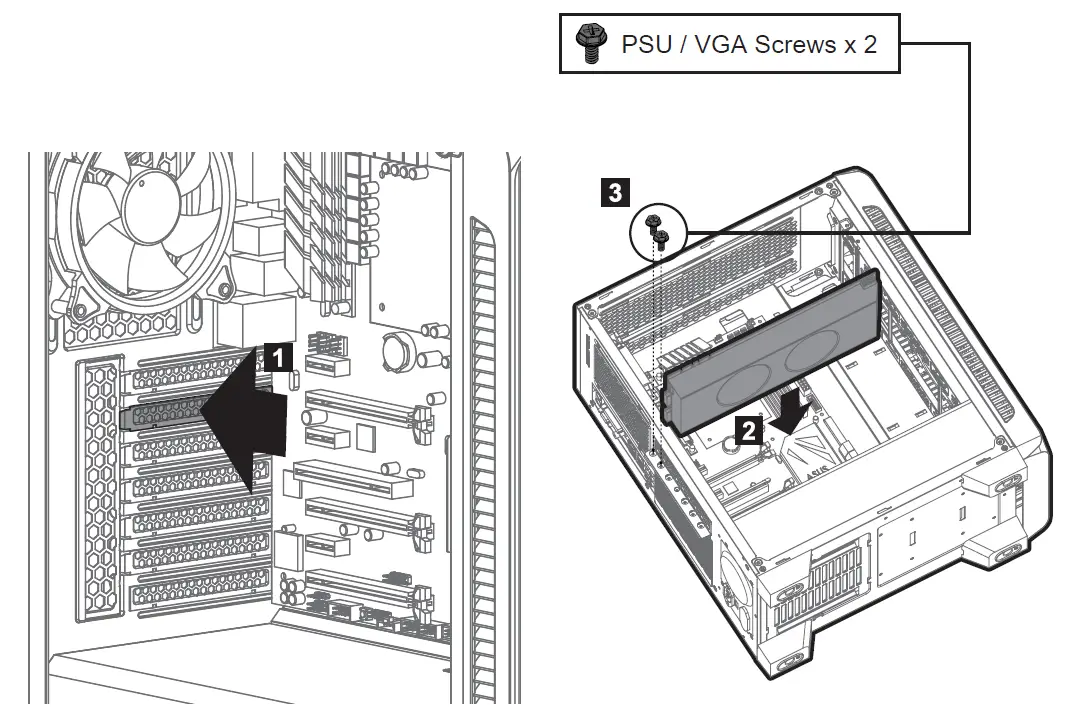 PSU / VGA Screws x 2

3

1

2

ASUS