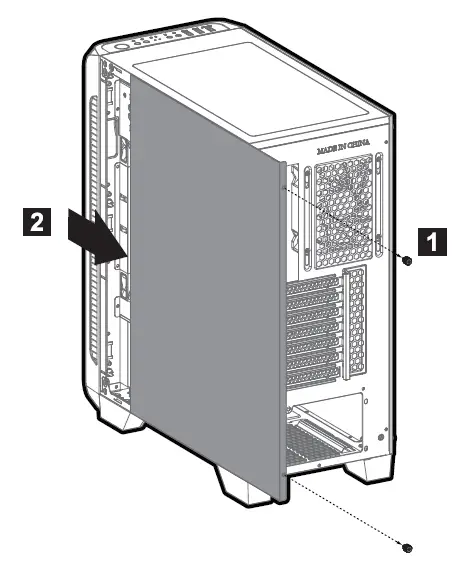 MADE IN CHINA

2

1