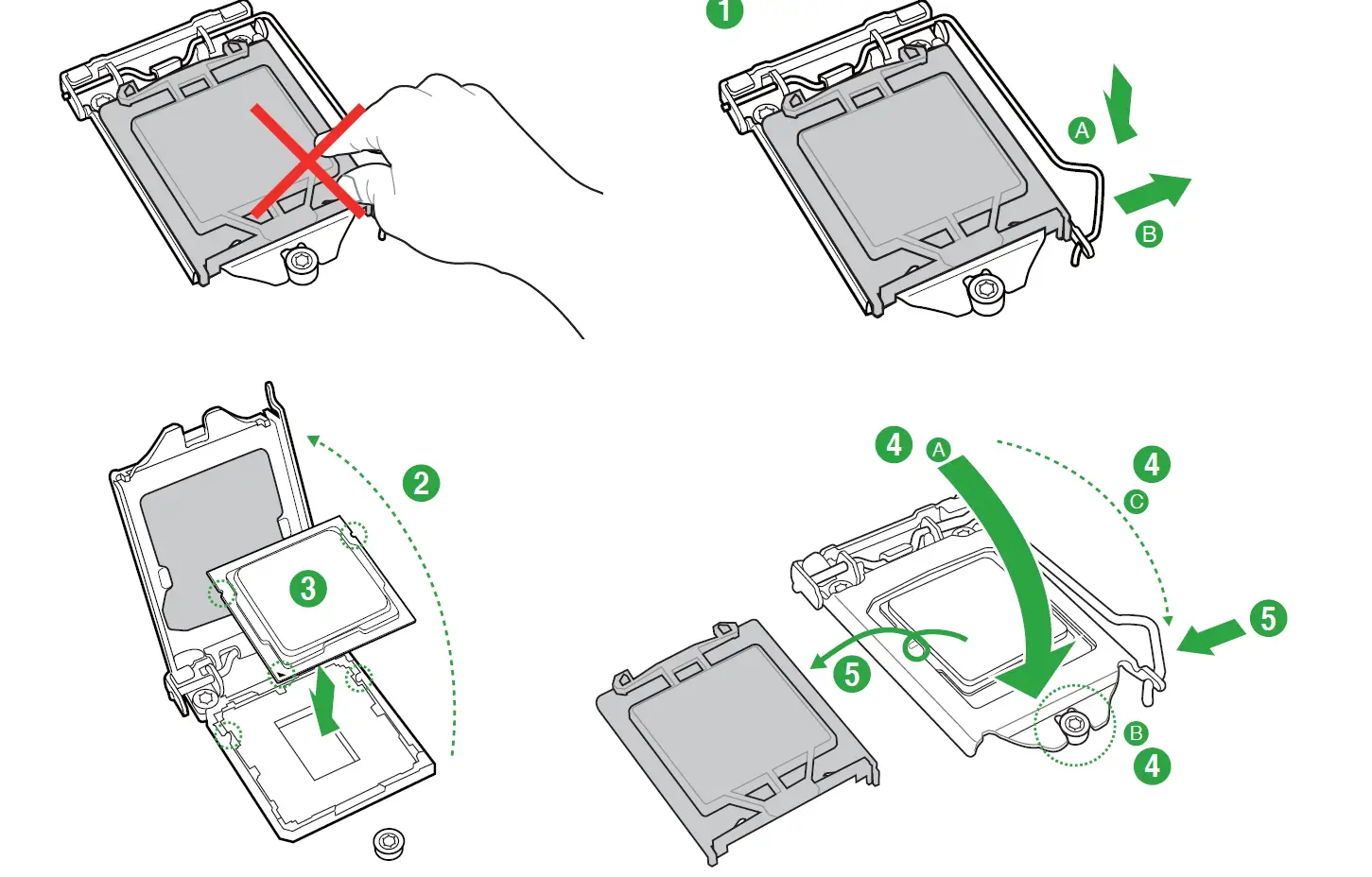 1
A
B
2
3
4
A
4
C
5
5
B
4