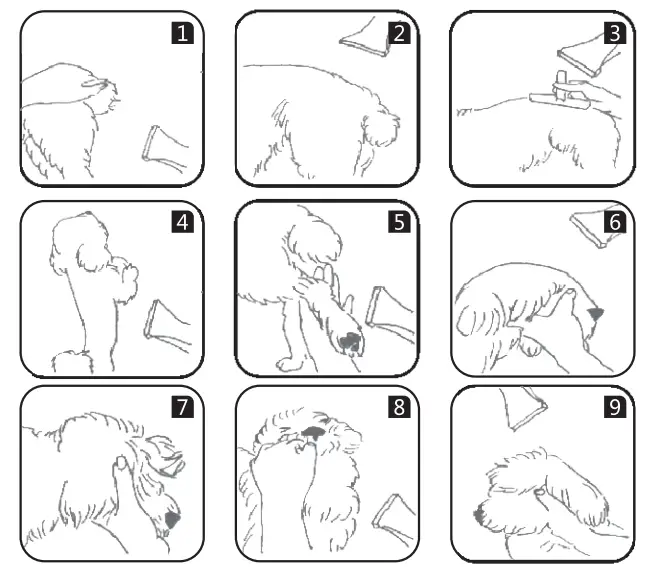 1

2

3

4

5

6

7

8

9