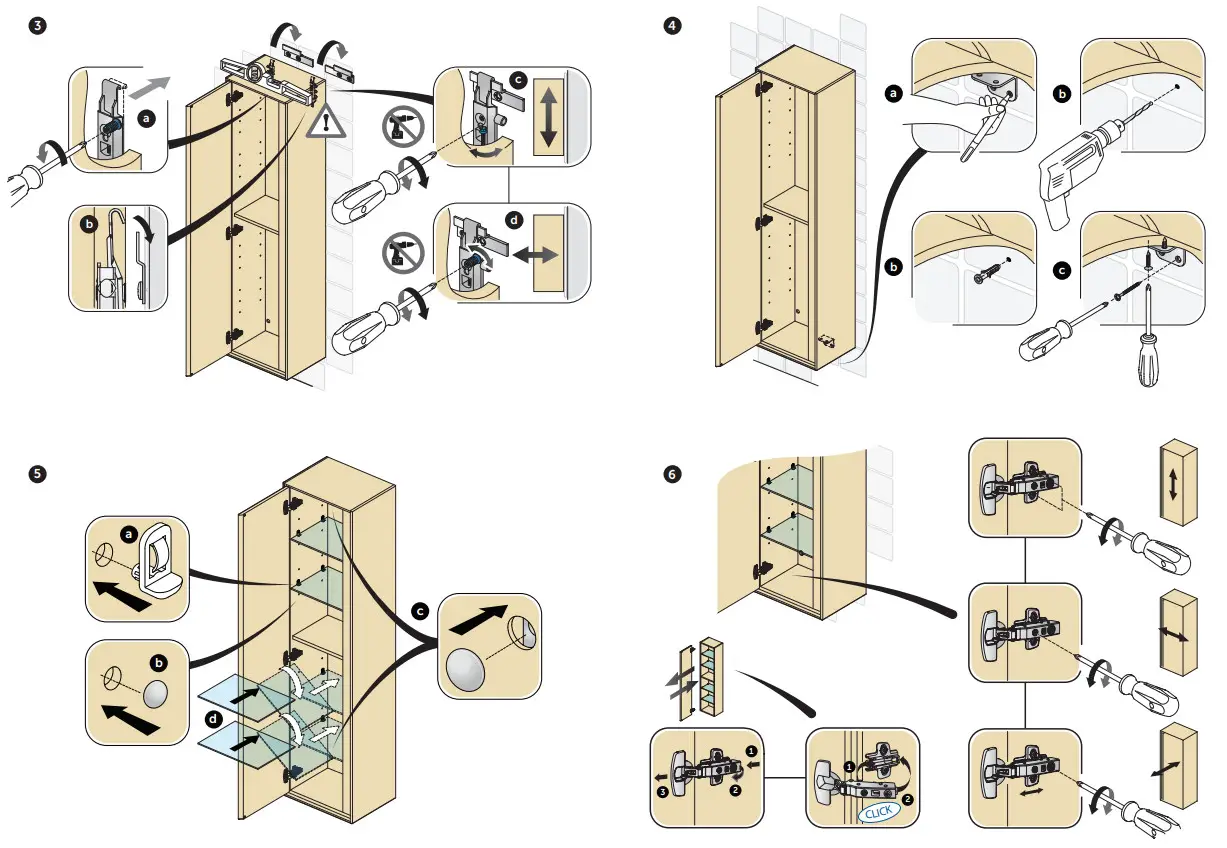 3
a
b
c
d
4
a
b
b
c
5
a
b
c
d
6
1
2
3
1
2
CLICK