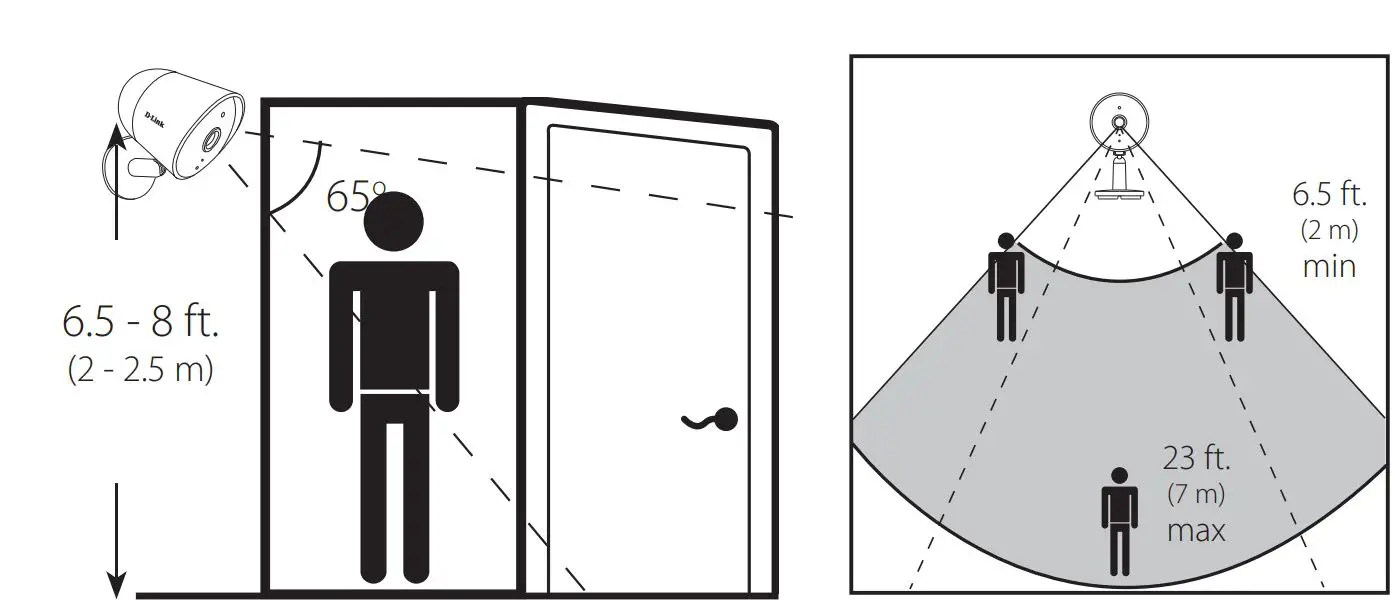 D-Link

65°

6.5 - 8 ft.
(2 - 2.5 m)

6.5 ft.
(2 m)
min

23 ft.
(7 m)
max