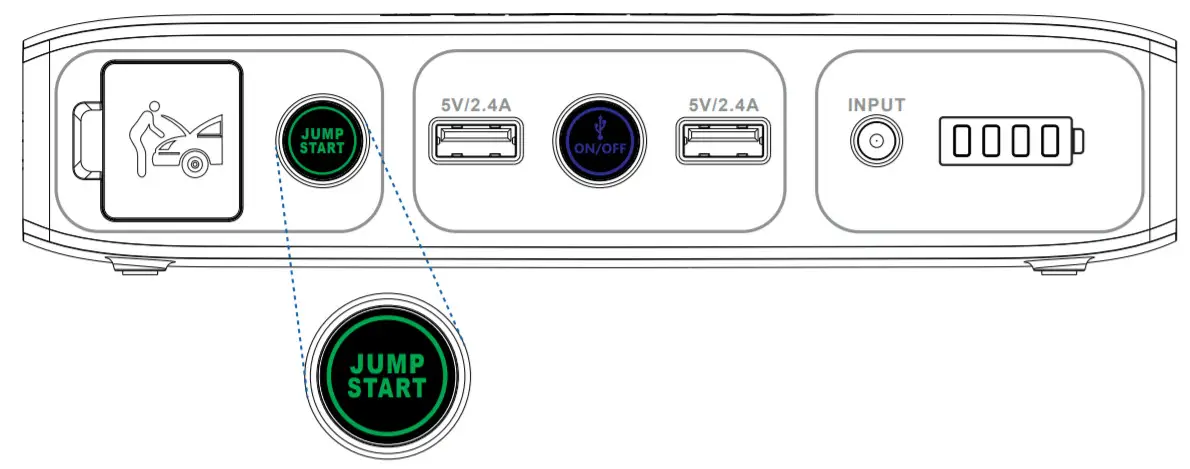 JUMP START

5V/2.4A

ON/OFF

5V/2.4A

INPUT

JUMP START