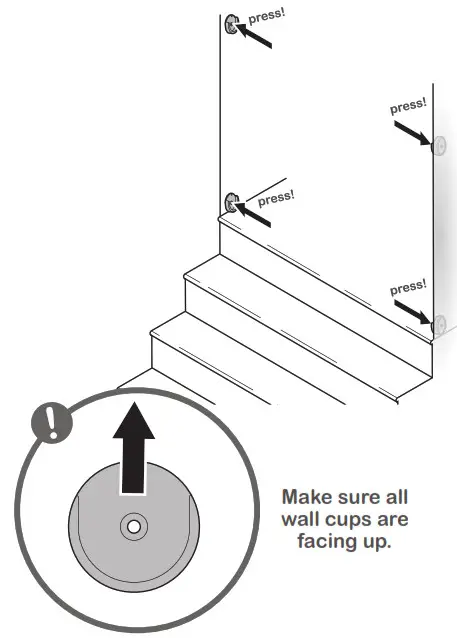 press!

press!

press!

press!

!

Make sure all wall cups are facing up.