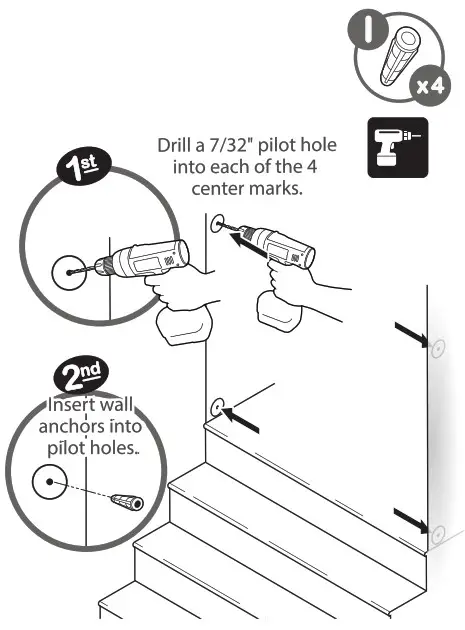 I

x4

Drill a 7/32" pilot hole into each of the 4 center marks.

1st

2nd

Insert wall anchors into pilot holes..