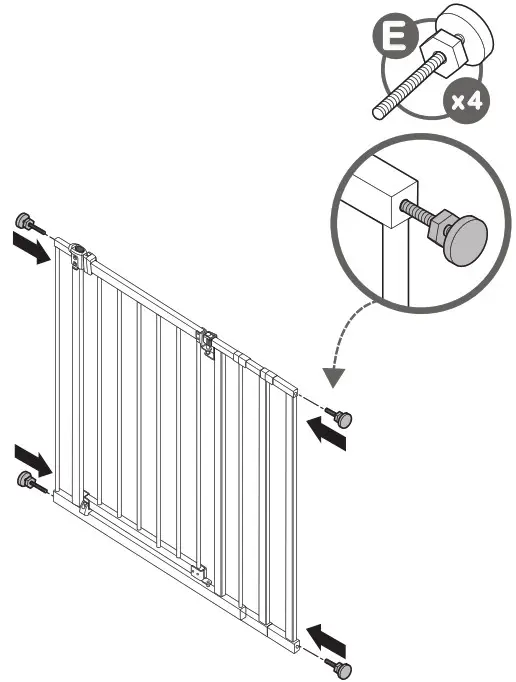 E
x4